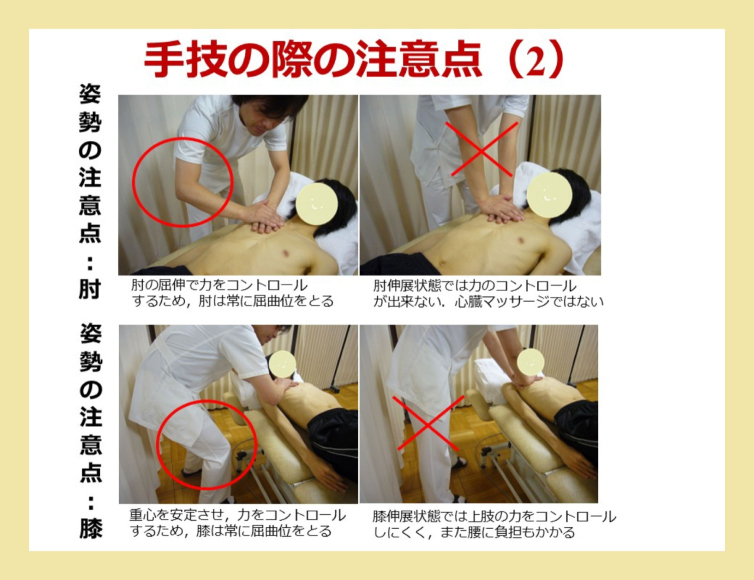 手技の際の注意点（2）

姿勢の注意点：肘

肘の屈伸で力をコントロールするため，肘は常に屈曲位をとる

肘伸展状態では力のコントロールが出来ない．心臓マッサージではない

姿勢の注意点：膝

重心を安定させ，力をコントロールするため，膝は常に屈曲位をとる

膝伸展状態では上肢の力をコントロールしにくく，また腰に負担もかかる